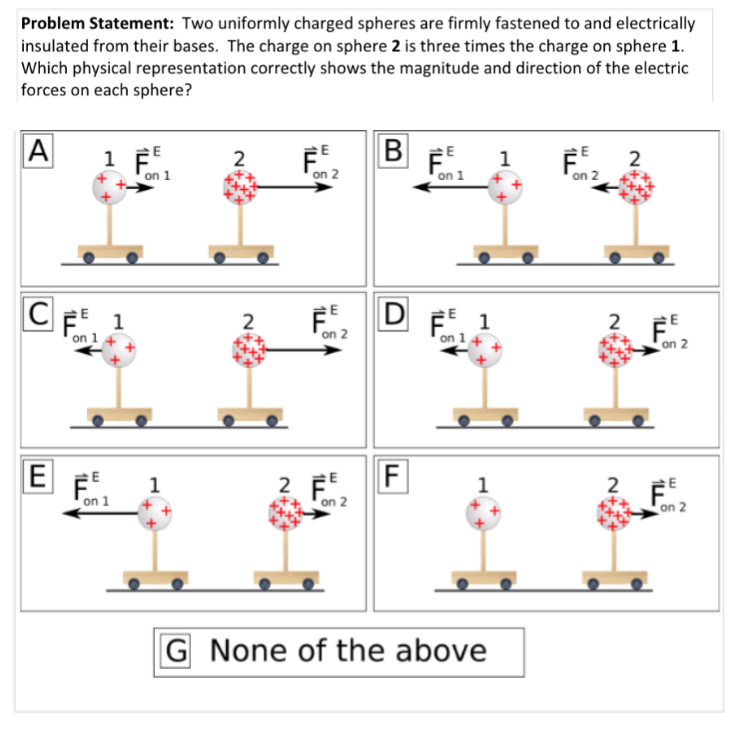 **Problem Statement:** Two uniformly charged spheres are firmly fastened to and electrically insulated from their bases. The charge on sphere **2** is three times the charge on sphere **1**. Which physical representation correctly shows the magnitude and direction of the electric forces on each sphere?

A
1 $\vec{F}^{E}_{on\ 1}$
2 $\vec{F}^{E}_{on\ 2}$

B
$\vec{F}^{E}_{on\ 1}$ 1
$\vec{F}^{E}_{on\ 2}$ 2

C
$\vec{F}^{E}_{on\ 1}$ 1
2 $\vec{F}^{E}_{on\ 2}$

D
$\vec{F}^{E}_{on\ 1}$ 1
2 $\vec{F}^{E}_{on\ 2}$

E
$\vec{F}^{E}_{on\ 1}$ 1
2 $\vec{F}^{E}_{on\ 2}$

F
1
2 $\vec{F}^{E}_{on\ 2}$

G None of the above