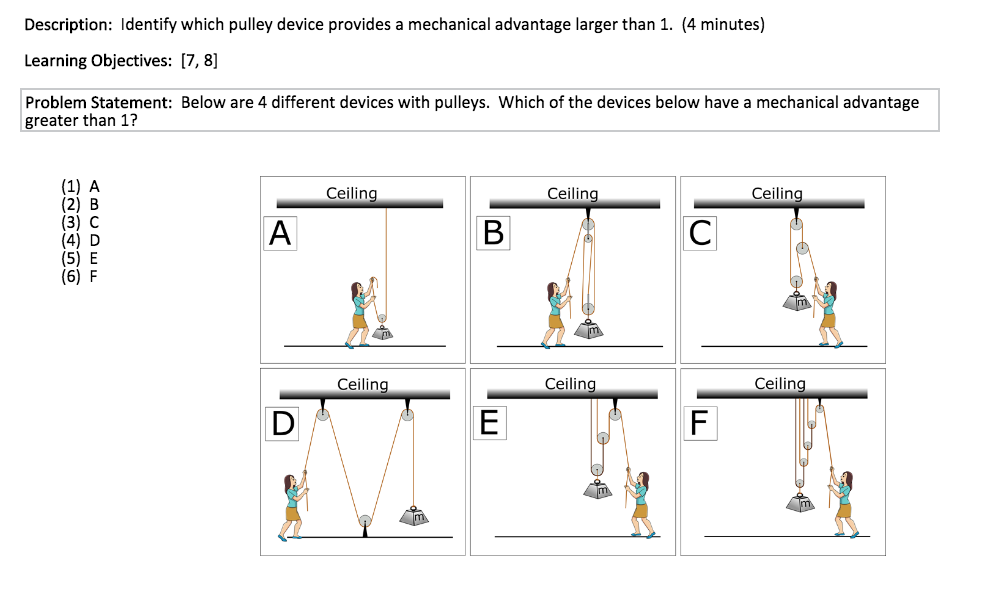 Description: Identify which pulley device provides a mechanical advantage larger than 1. (4 minutes)

Learning Objectives: [7, 8]

Problem Statement: Below are 4 different devices with pulleys. Which of the devices below have a mechanical advantage greater than 1?

(1) A
(2) B
(3) C
(4) D
(5) E
(6) F

Ceiling
A
m

Ceiling
B
m

Ceiling
C
m

Ceiling
D
m

Ceiling
E
m

Ceiling
F
m