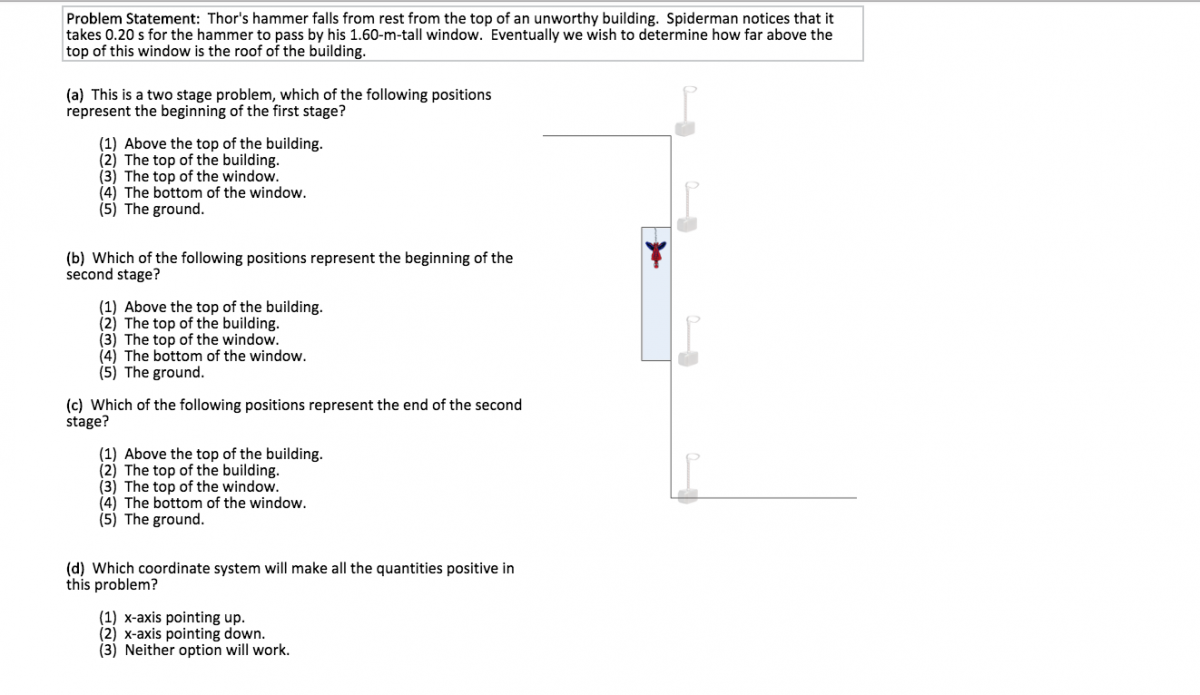 Problem Statement: Thor's hammer falls from rest from the top of an unworthy building. Spiderman notices that it takes 0.20 s for the hammer to pass by his 1.60-m-tall window. Eventually we wish to determine how far above the top of this window is the roof of the building.

(a) This is a two stage problem, which of the following positions represent the beginning of the first stage?

(1) Above the top of the building.
(2) The top of the building.
(3) The top of the window.
(4) The bottom of the window.
(5) The ground.

(b) Which of the following positions represent the beginning of the second stage?

(1) Above the top of the building.
(2) The top of the building.
(3) The top of the window.
(4) The bottom of the window.
(5) The ground.

(c) Which of the following positions represent the end of the second stage?

(1) Above the top of the building.
(2) The top of the building.
(3) The top of the window.
(4) The bottom of the window.
(5) The ground.

(d) Which coordinate system will make all the quantities positive in this problem?

(1) x-axis pointing up.
(2) x-axis pointing down.
(3) Neither option will work.