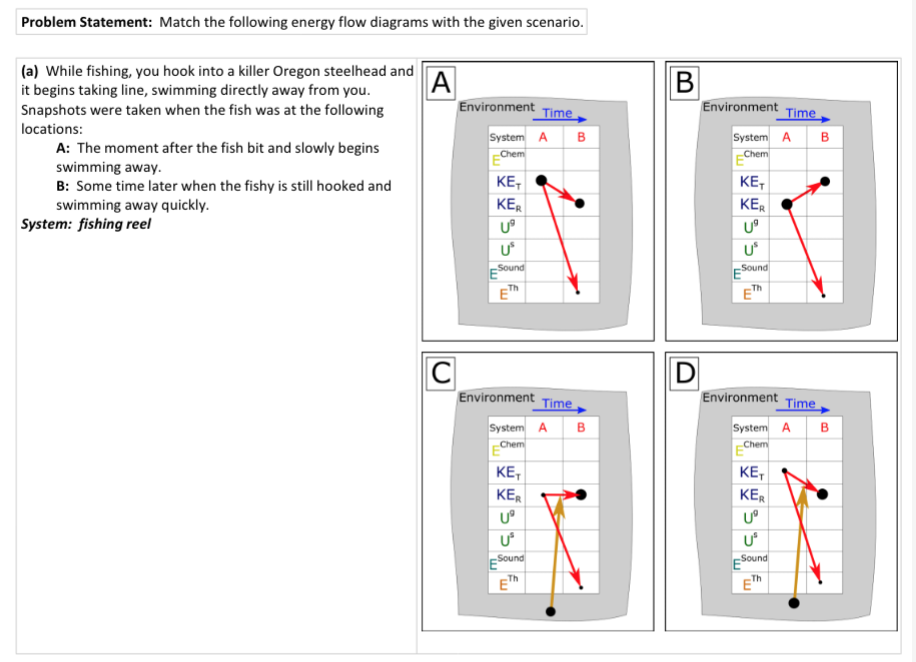 **Problem Statement:** Match the following energy flow diagrams with the given scenario.

**(a)** While fishing, you hook into a killer Oregon steelhead and it begins taking line, swimming directly away from you. Snapshots were taken when the fish was at the following locations:

**A:** The moment after the fish bit and slowly begins swimming away.

**B:** Some time later when the fishy is still hooked and swimming away quickly.

***System: fishing reel***

A

Environment Time

| System | A | B |
|---|---|---|
| $E^{Chem}$ | | |
| $KE_T$ | | |
| $KE_R$ | | |
| $U^g$ | | |
| $U^s$ | | |
| $E^{Sound}$ | | |
| $E^{Th}$ | | |

B

Environment Time

| System | A | B |
|---|---|---|
| $E^{Chem}$ | | |
| $KE_T$ | | |
| $KE_R$ | | |
| $U^g$ | | |
| $U^s$ | | |
| $E^{Sound}$ | | |
| $E^{Th}$ | | |

C

Environment Time

| System | A | B |
|---|---|---|
| $E^{Chem}$ | | |
| $KE_T$ | | |
| $KE_R$ | | |
| $U^g$ | | |
| $U^s$ | | |
| $E^{Sound}$ | | |
| $E^{Th}$ | | |

D

Environment Time

| System | A | B |
|---|---|---|
| $E^{Chem}$ | | |
| $KE_T$ | | |
| $KE_R$ | | |
| $U^g$ | | |
| $U^s$ | | |
| $E^{Sound}$ | | |
| $E^{Th}$ | | |