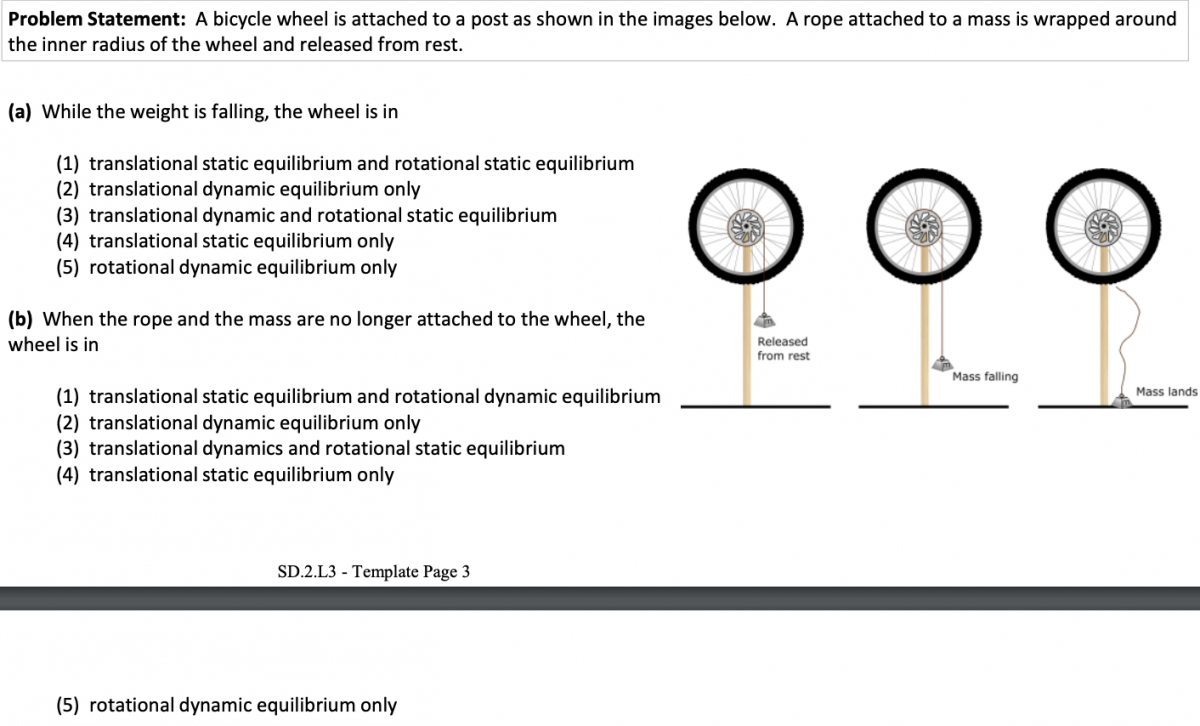 **Problem Statement:** A bicycle wheel is attached to a post as shown in the images below. A rope attached to a mass is wrapped around the inner radius of the wheel and released from rest.

**(a)** While the weight is falling, the wheel is in

(1) translational static equilibrium and rotational static equilibrium
(2) translational dynamic equilibrium only
(3) translational dynamic and rotational static equilibrium
(4) translational static equilibrium only
(5) rotational dynamic equilibrium only

**(b)** When the rope and the mass are no longer attached to the wheel, the wheel is in

(1) translational static equilibrium and rotational dynamic equilibrium
(2) translational dynamic equilibrium only
(3) translational dynamics and rotational static equilibrium
(4) translational static equilibrium only

m
Released from rest

m
Mass falling

m
Mass lands

SD.2.L3 - Template Page 3

(5) rotational dynamic equilibrium only