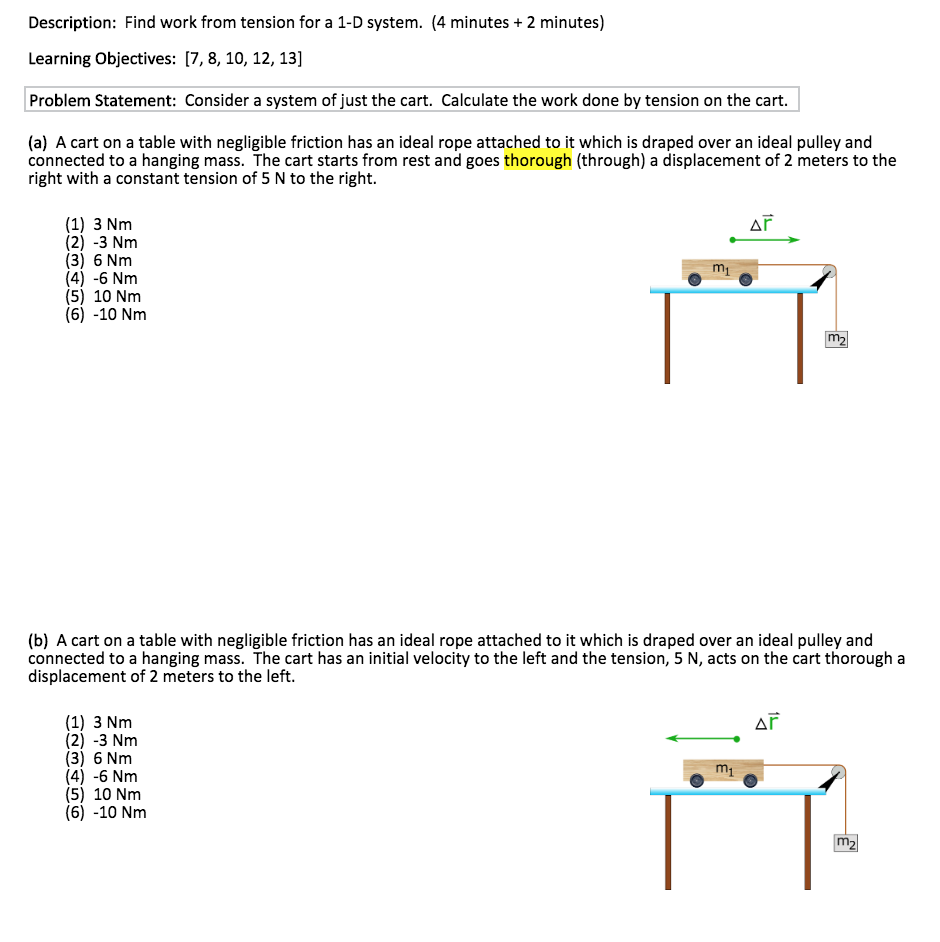 Description: Find work from tension for a 1-D system. (4 minutes + 2 minutes)

Learning Objectives: [7, 8, 10, 12, 13]

Problem Statement: Consider a system of just the cart. Calculate the work done by tension on the cart.

(a) A cart on a table with negligible friction has an ideal rope attached to it which is draped over an ideal pulley and connected to a hanging mass. The cart starts from rest and goes thorough (through) a displacement of 2 meters to the right with a constant tension of 5 N to the right.

(1) 3 Nm
(2) -3 Nm
(3) 6 Nm
(4) -6 Nm
(5) 10 Nm
(6) -10 Nm

$\Delta\vec{r}$

$m_1$

$m_2$

(b) A cart on a table with negligible friction has an ideal rope attached to it which is draped over an ideal pulley and connected to a hanging mass. The cart has an initial velocity to the left and the tension, 5 N, acts on the cart thorough a displacement of 2 meters to the left.

(1) 3 Nm
(2) -3 Nm
(3) 6 Nm
(4) -6 Nm
(5) 10 Nm
(6) -10 Nm

$\Delta\vec{r}$

$m_1$

$m_2$