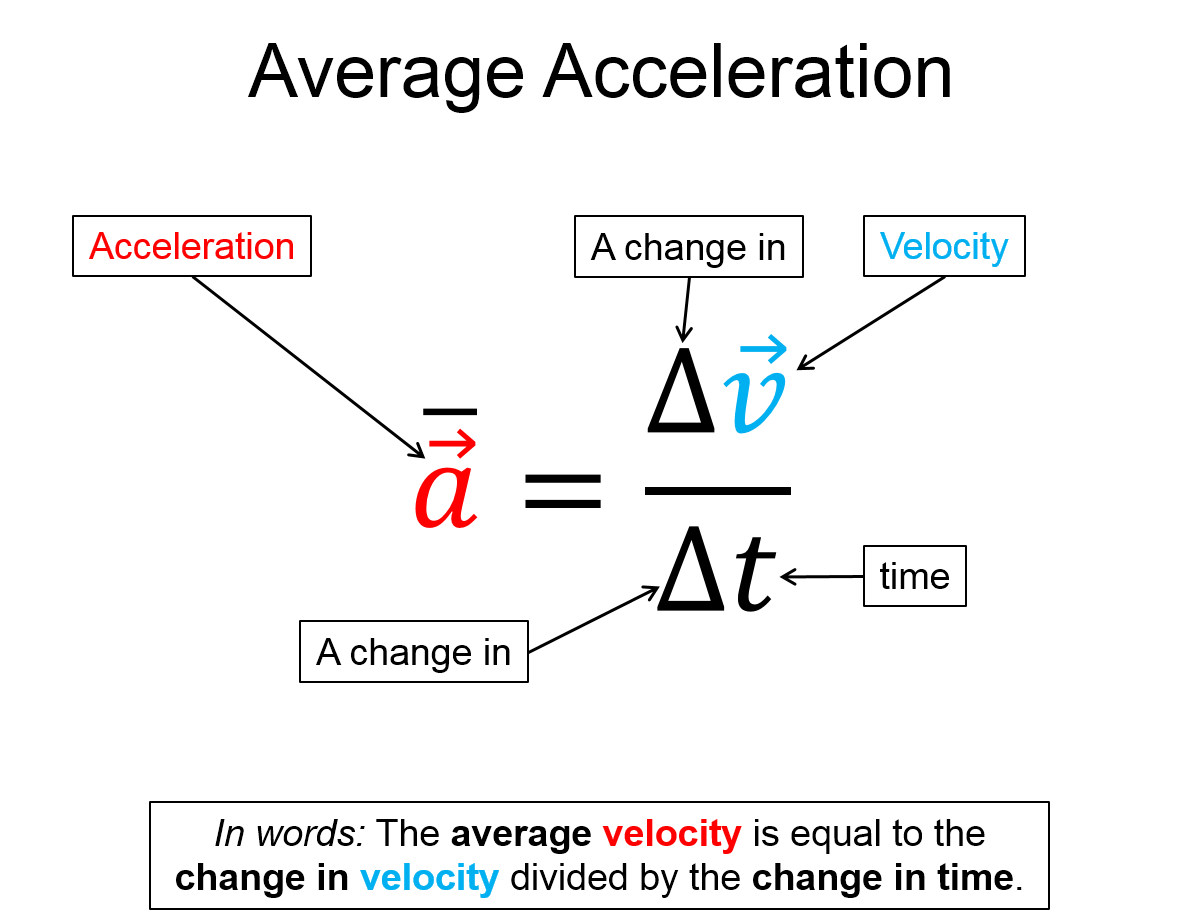 Average Acceleration

Acceleration

A change in

Velocity

$\bar{\vec{a}} = \frac{\Delta \vec{v}}{\Delta t}$

time

A change in

In words: The average velocity is equal to the change in velocity divided by the change in time.