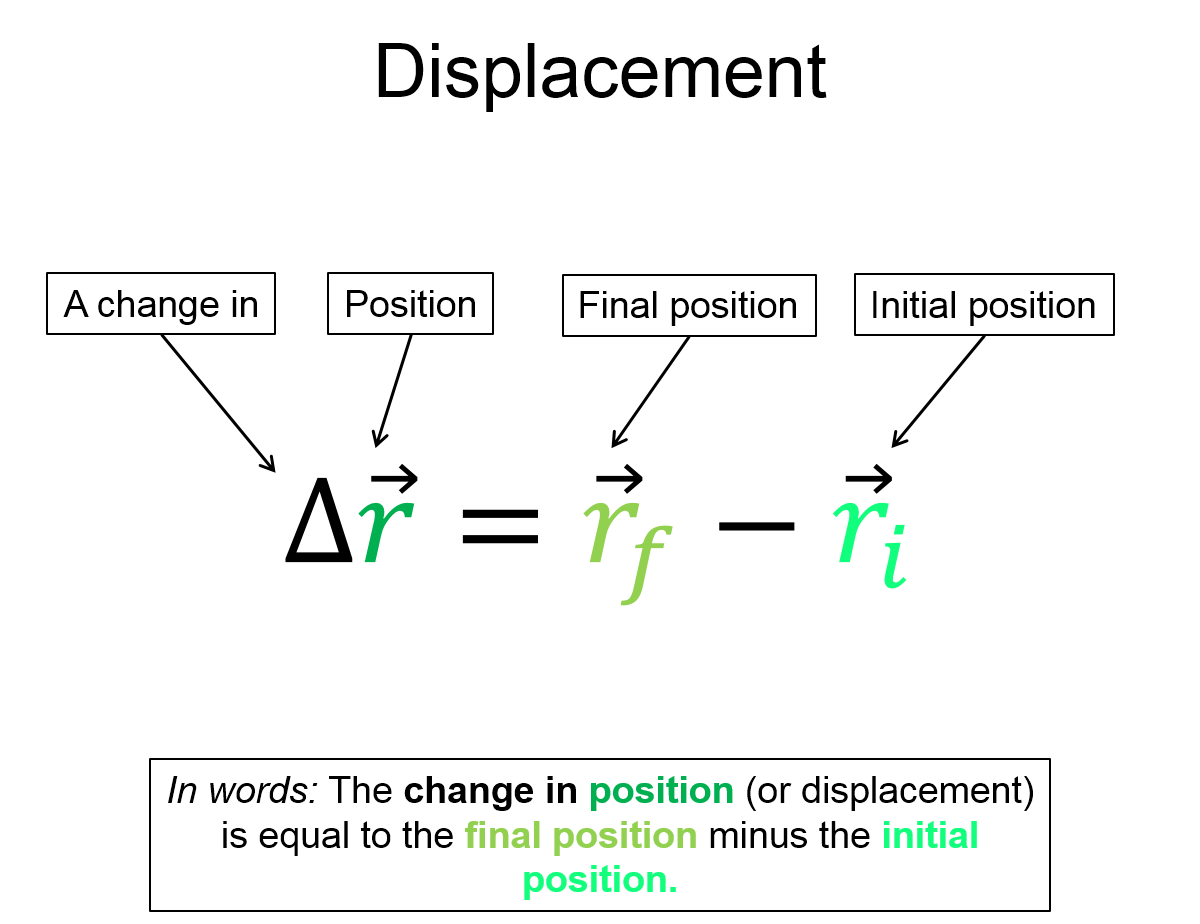 Displacement

A change in

Position

Final position

Initial position

$\Delta\vec{r} = \vec{r}_f - \vec{r}_i$

In words: The change in position (or displacement) is equal to the final position minus the initial position.